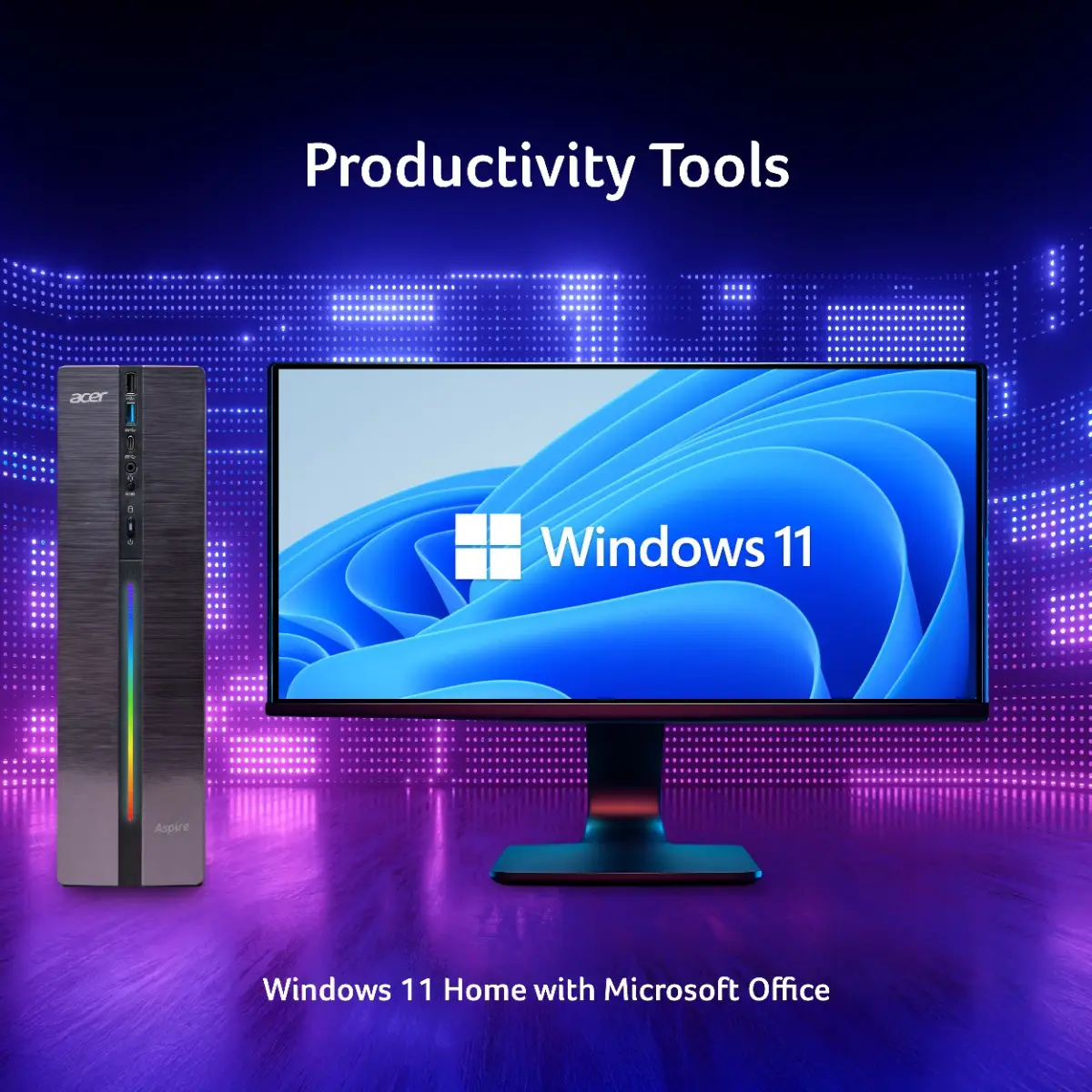 Productivity Tools

acer

Aspire

Windows 11

Windows 11 Home with Microsoft Office